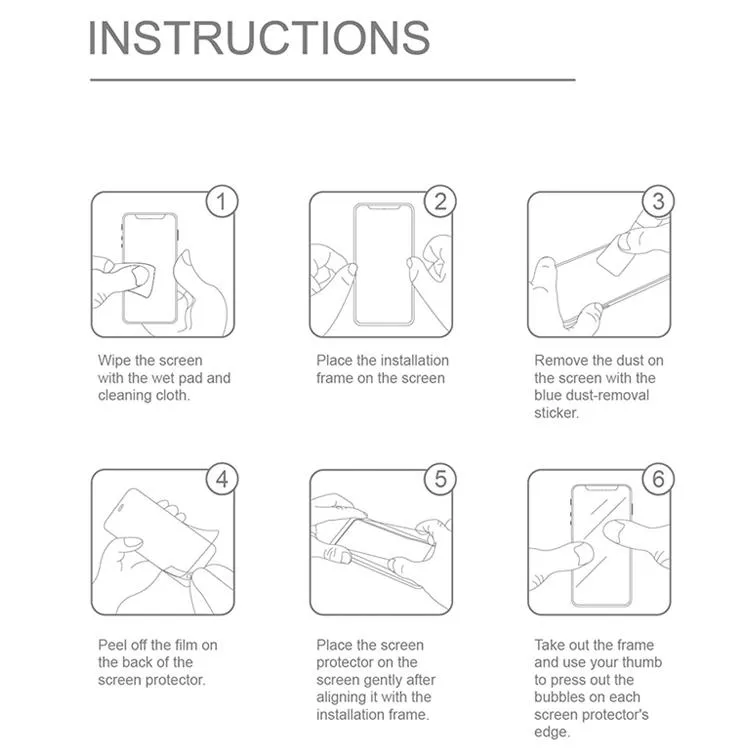 INSTRUCTIONS

1

Wipe the screen with the wet pad and cleaning cloth.

2

Place the installation frame on the screen

3

Remove the dust on the screen with the blue dust-removal sticker.

4

Peel off the film on the back of the screen protector.

5

Place the screen protector on the screen gently after aligning it with the installation frame.

6

Take out the frame and use your thumb to press out the bubbles on each screen protector's edge.